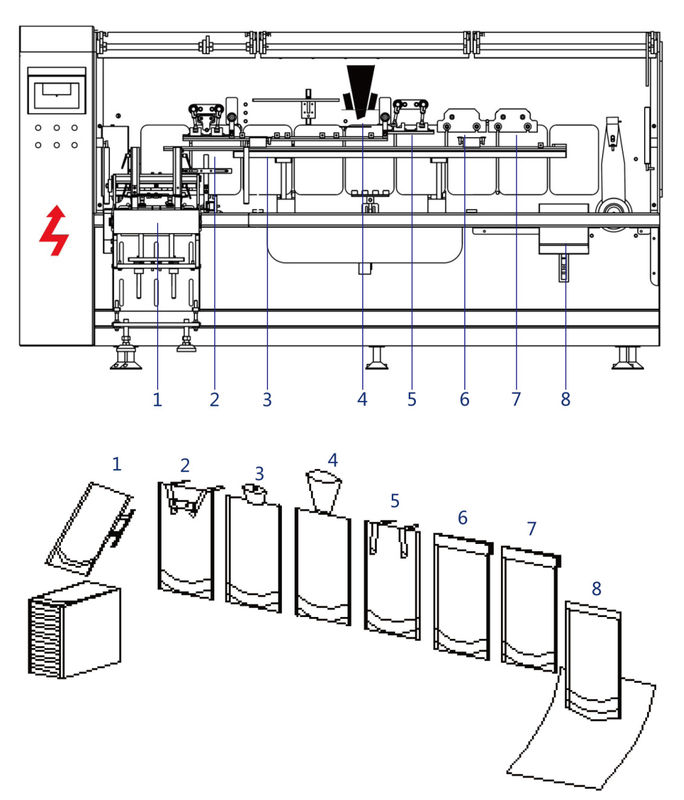 1 2 3 4 5 6 7 8

1 2 3 4 5 6 7 8